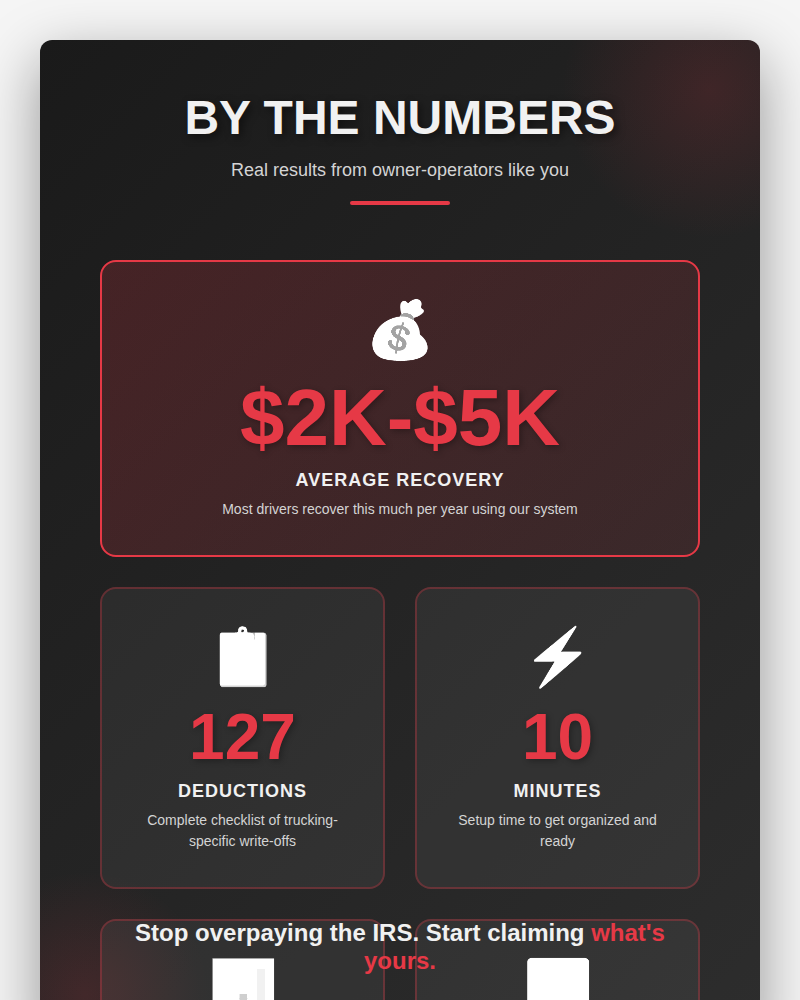 BY THE NUMBERS

Real results from owner-operators like you

$2K-$5K

AVERAGE RECOVERY

Most drivers recover this much per year using our system

127

DEDUCTIONS

Complete checklist of trucking-specific write-offs

10

MINUTES

Setup time to get organized and ready

Stop overpaying the IRS. Start claiming what's yours.